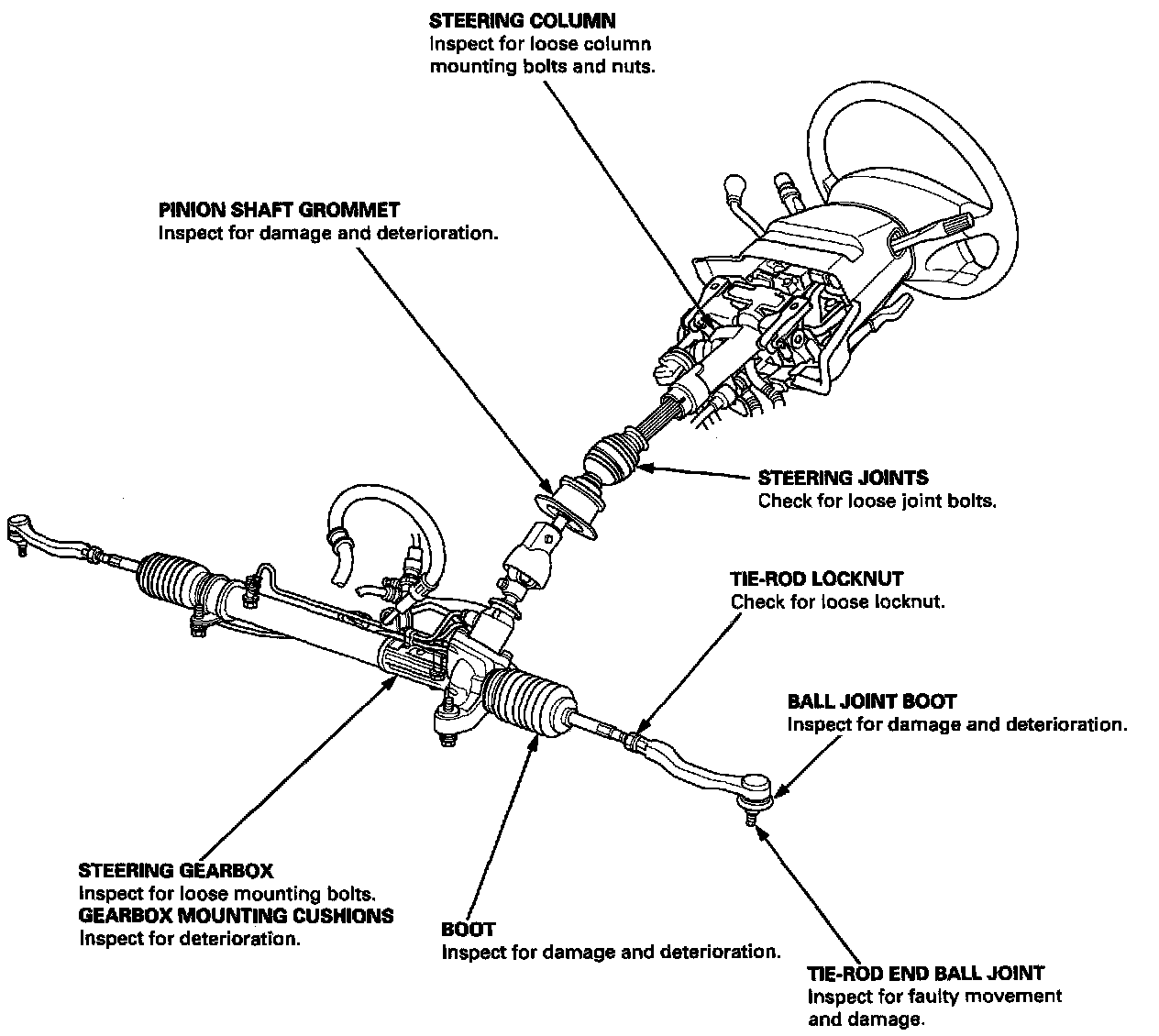 STEERING COLUMN
Inspect for loose column mounting bolts and nuts.

PINION SHAFT GROMMET
Inspect for damage and deterioration.

STEERING JOINTS
Check for loose joint bolts.

TIE-ROD LOCKNUT
Check for loose locknut.

BALL JOINT BOOT
Inspect for damage and deterioration.

STEERING GEARBOX
Inspect for loose mounting bolts.
GEARBOX MOUNTING CUSHIONS
Inspect for deterioration.

BOOT
Inspect for damage and deterioration.

TIE-ROD END BALL JOINT
Inspect for faulty movement and damage.