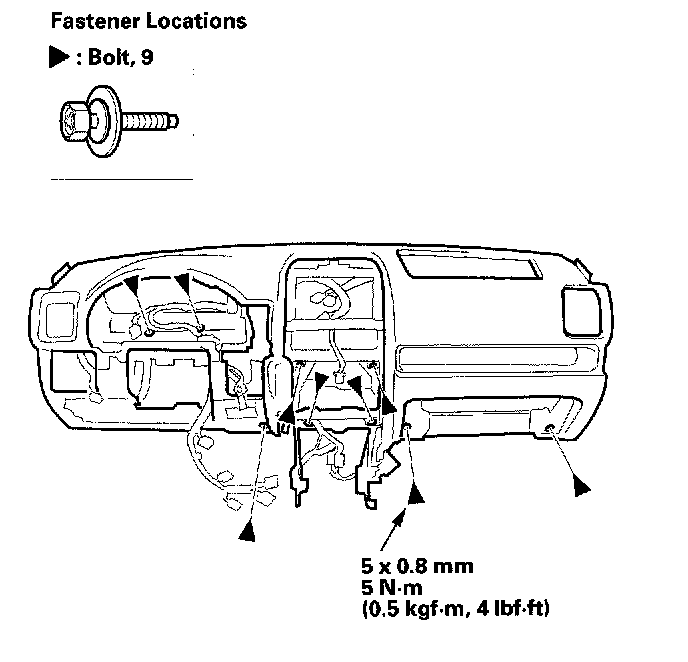 Fastener Locations

▶ : Bolt, 9

5 x 0.8 mm
5 N·m
(0.5 kgf·m, 4 lbf·ft)