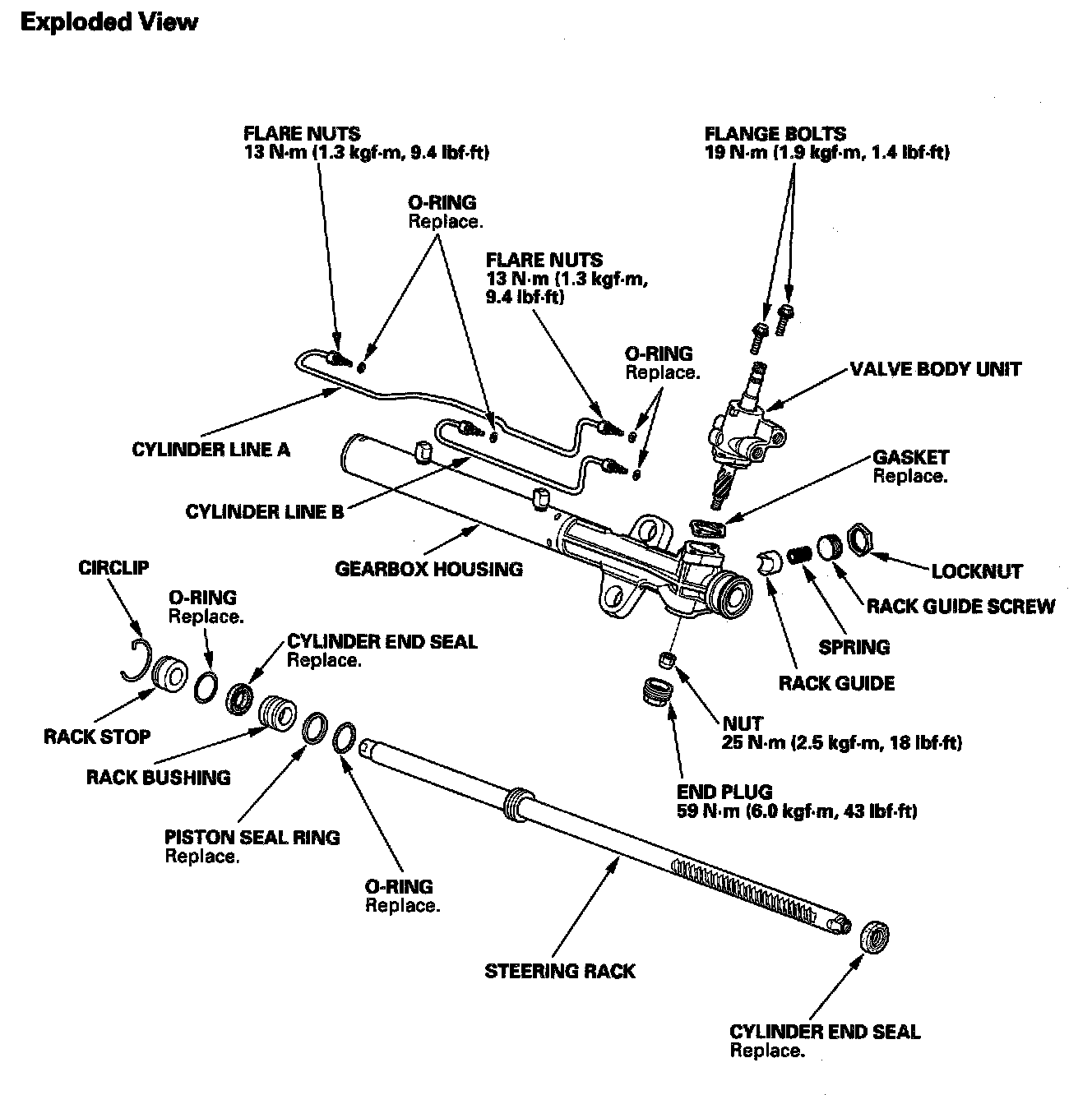 Exploded View

FLARE NUTS
13 N·m (1.3 kgf·m, 9.4 lbf·ft)

FLANGE BOLTS
19 N·m (1.9 kgf·m, 1.4 lbf·ft)

O-RING
Replace.

FLARE NUTS
13 N·m (1.3 kgf·m, 9.4 lbf·ft)

O-RING
Replace.

VALVE BODY UNIT

CYLINDER LINE A

GASKET
Replace.

CYLINDER LINE B

GEARBOX HOUSING

CIRCLIP

LOCKNUT

O-RING
Replace.

RACK GUIDE SCREW

CYLINDER END SEAL
Replace.

SPRING

RACK GUIDE

RACK STOP

NUT
25 N·m (2.5 kgf·m, 18 lbf·ft)

RACK BUSHING

END PLUG
59 N·m (6.0 kgf·m, 43 lbf·ft)

PISTON SEAL RING
Replace.

O-RING
Replace.

STEERING RACK

CYLINDER END SEAL
Replace.