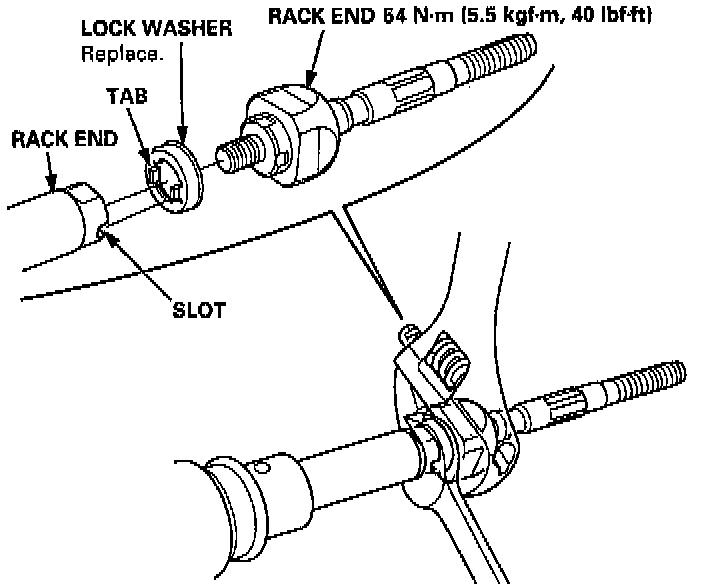 RACK END 54 N·m (5.5 kgf·m, 40 lbf·ft)

LOCK WASHER
Replace.

TAB

RACK END

SLOT