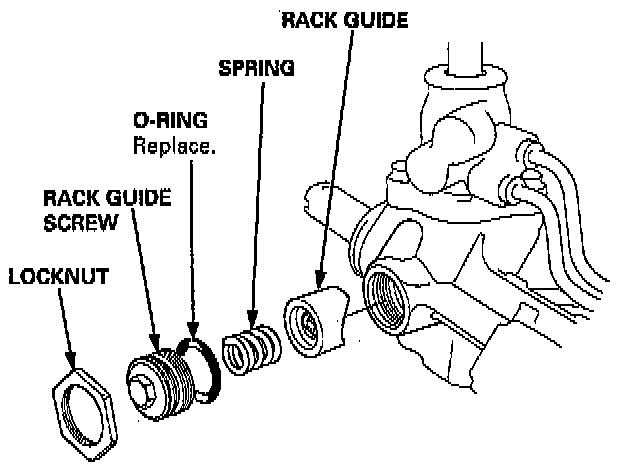 RACK GUIDE

SPRING

O-RING
Replace.

RACK GUIDE
SCREW

LOCKNUT