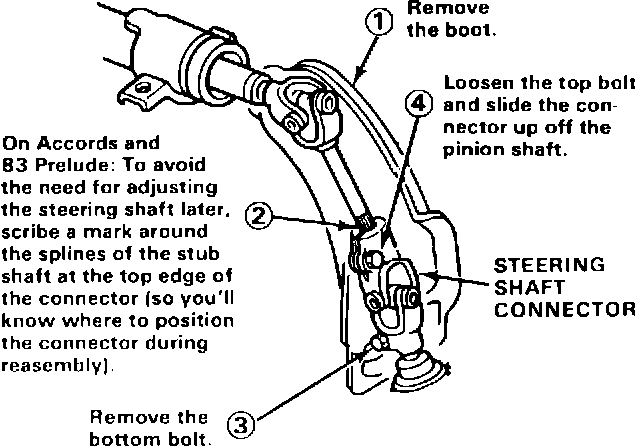 ① Remove the boot.

④ Loosen the top bolt and slide the connector up off the pinion shaft.

On Accords and 83 Prelude: To avoid the need for adjusting the steering shaft later, scribe a mark around the splines of the stub shaft at the top edge of the connector (so you'll know where to position the connector during reasembly).

②

STEERING SHAFT CONNECTOR

Remove the bottom bolt. ③