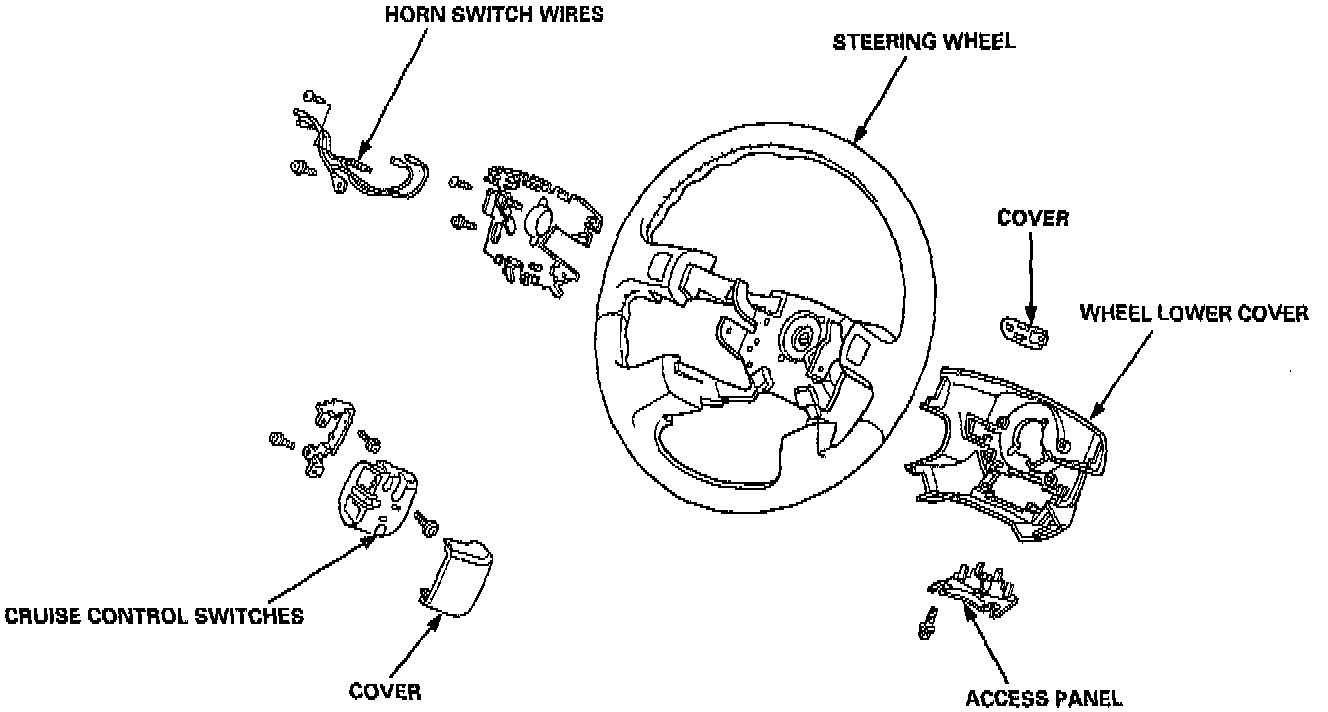 HORN SWITCH WIRES

STEERING WHEEL

COVER

WHEEL LOWER COVER

CRUISE CONTROL SWITCHES

COVER

ACCESS PANEL