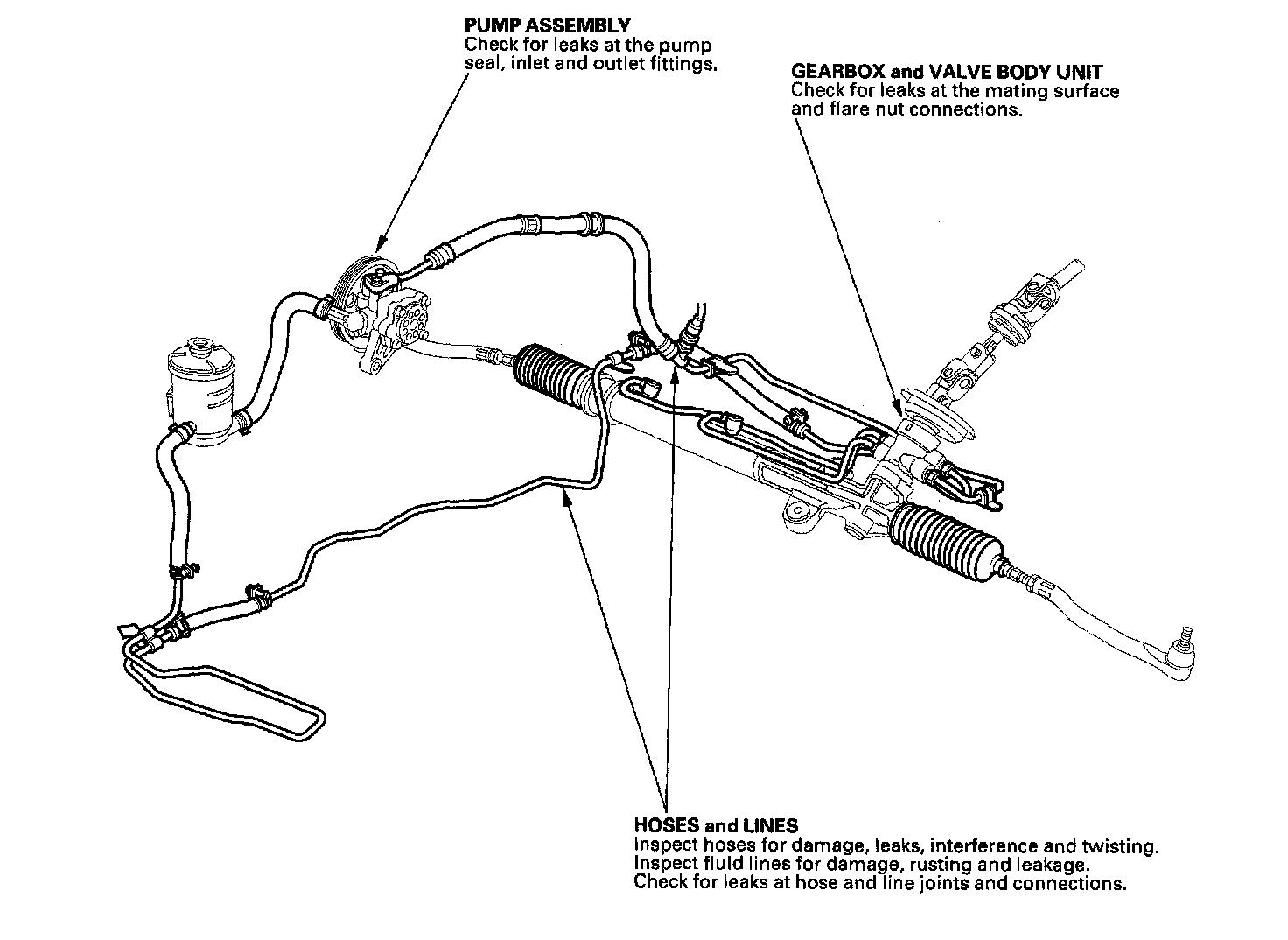 PUMP ASSEMBLY
Check for leaks at the pump seal, inlet and outlet fittings.

GEARBOX and VALVE BODY UNIT
Check for leaks at the mating surface and flare nut connections.

HOSES and LINES
Inspect hoses for damage, leaks, interference and twisting.
Inspect fluid lines for damage, rusting and leakage.
Check for leaks at hose and line joints and connections.