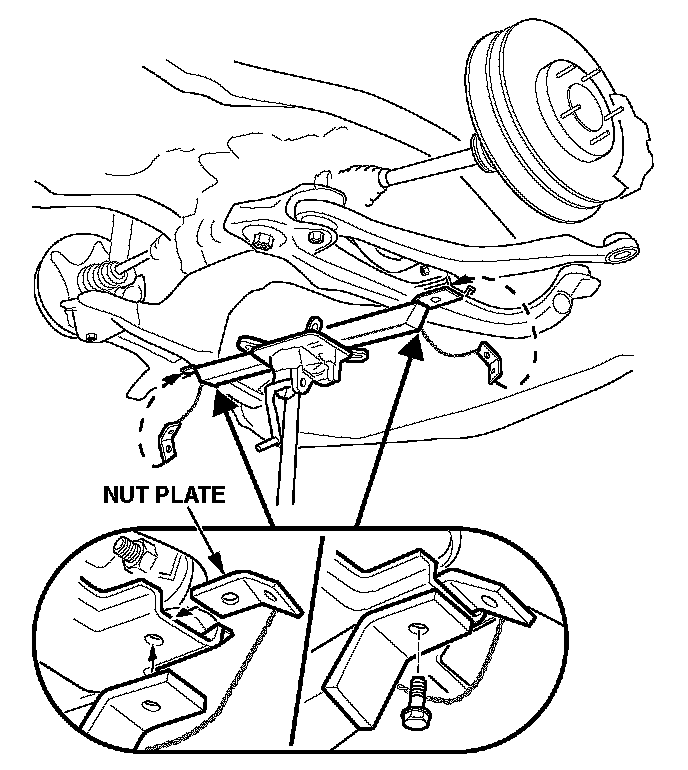 NUT PLATE