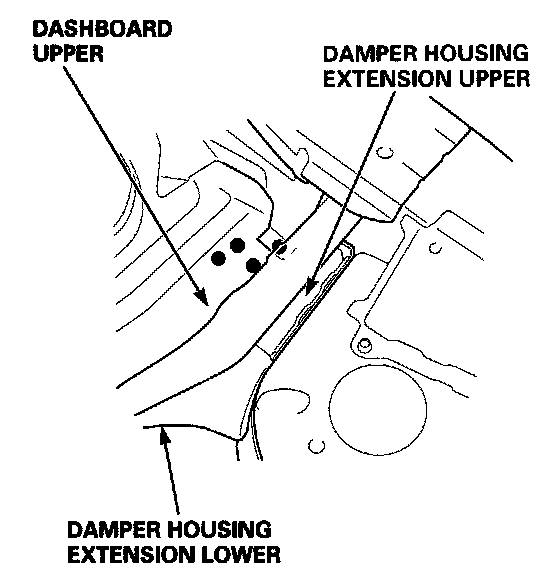 DASHBOARD UPPER

DAMPER HOUSING EXTENSION UPPER

DAMPER HOUSING EXTENSION LOWER