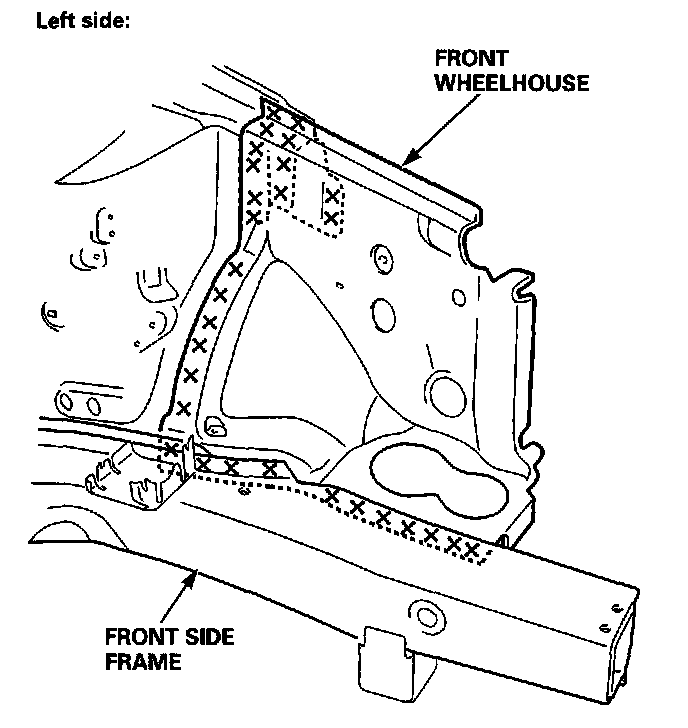 Left side:

FRONT WHEELHOUSE

FRONT SIDE FRAME