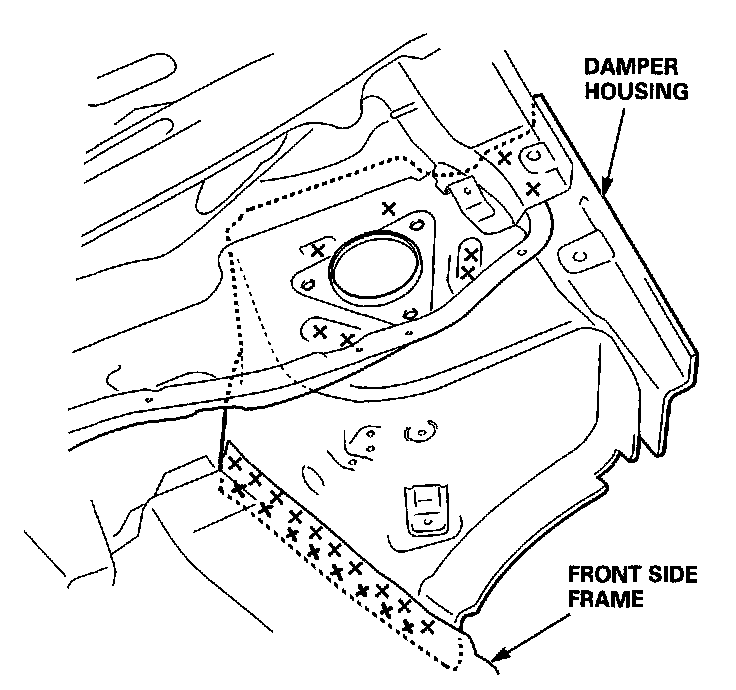 DAMPER HOUSING

FRONT SIDE FRAME