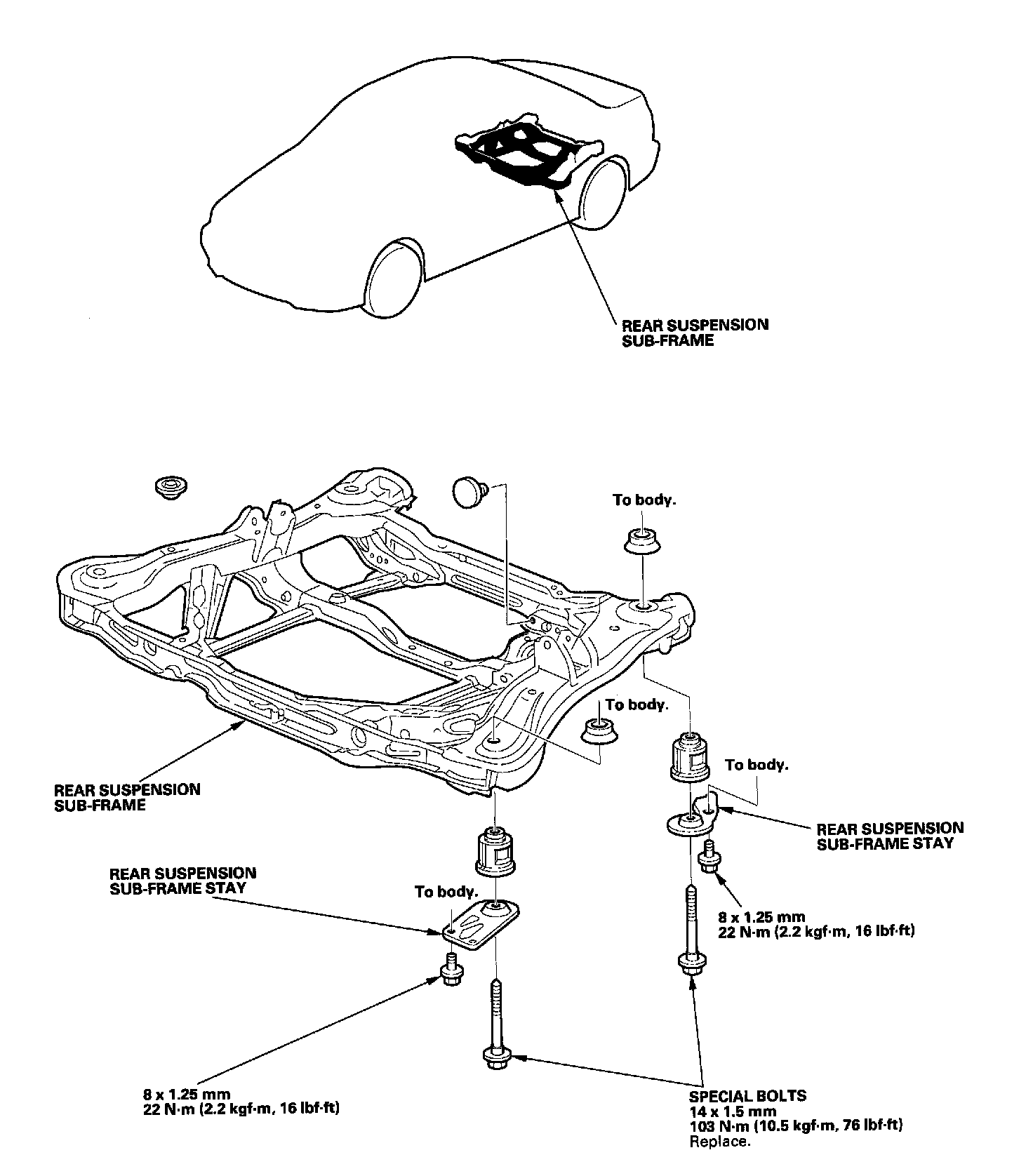 REAR SUSPENSION SUB-FRAME

To body.

To body.

To body.

REAR SUSPENSION SUB-FRAME

REAR SUSPENSION SUB-FRAME STAY

REAR SUSPENSION SUB-FRAME STAY

To body.

8 x 1.25 mm
22 N·m (2.2 kgf·m, 16 lbf·ft)

8 x 1.25 mm
22 N·m (2.2 kgf·m, 16 lbf·ft)

SPECIAL BOLTS
14 x 1.5 mm
103 N·m (10.5 kgf·m, 76 lbf·ft)
Replace.