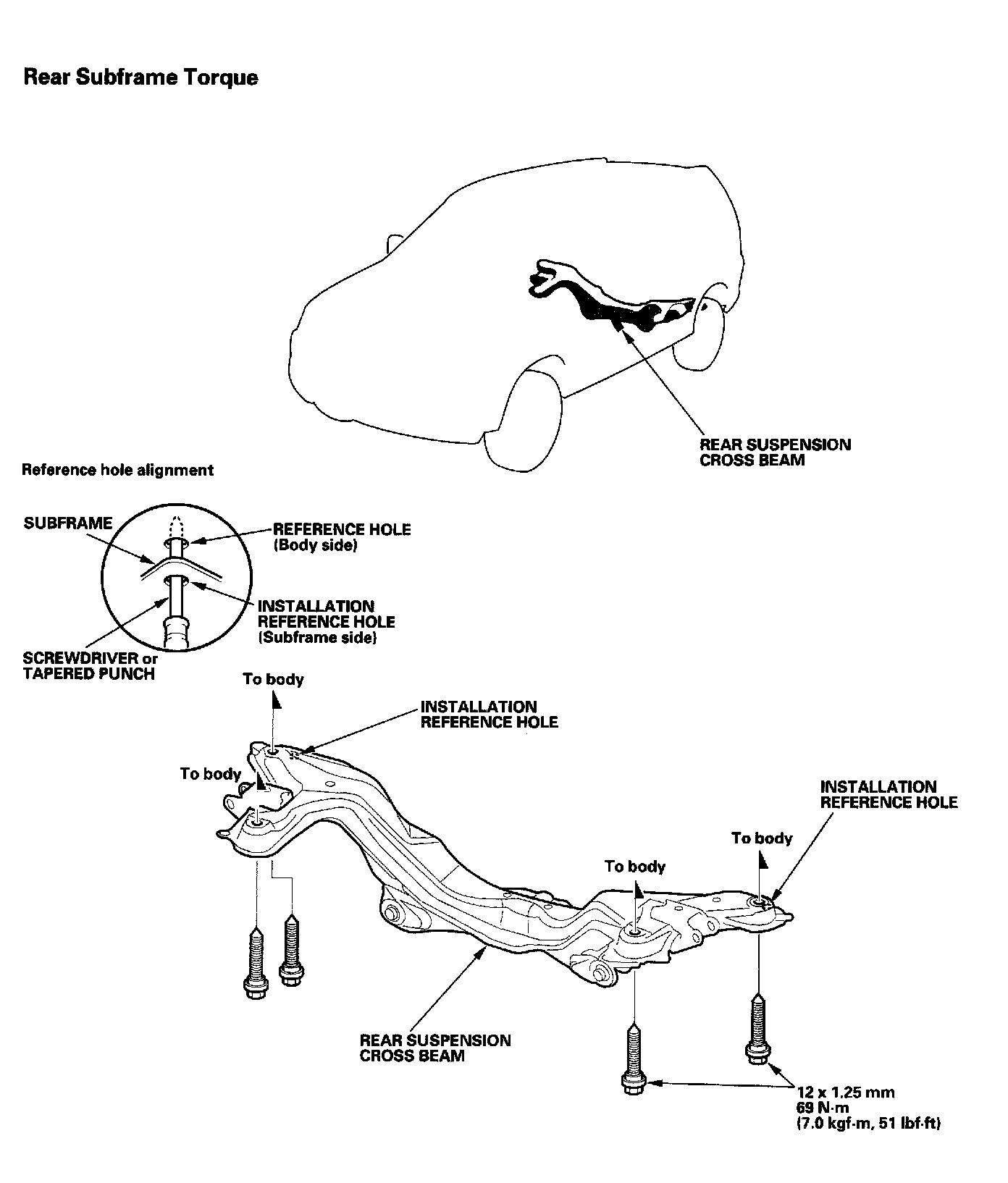 Rear Subframe Torque

REAR SUSPENSION CROSS BEAM

Reference hole alignment

SUBFRAME

REFERENCE HOLE (Body side)

INSTALLATION REFERENCE HOLE (Subframe side)

SCREWDRIVER or TAPERED PUNCH

To body

INSTALLATION REFERENCE HOLE

To body

INSTALLATION REFERENCE HOLE

To body

To body

REAR SUSPENSION CROSS BEAM

12 x 1.25 mm
69 N·m
(7.0 kgf·m, 51 lbf·ft)