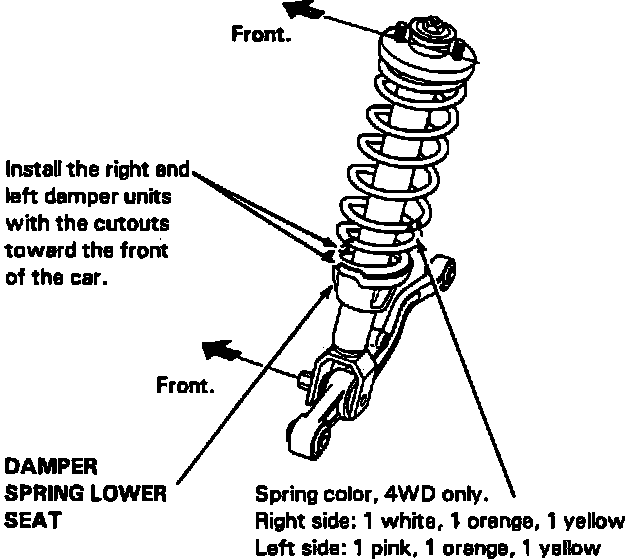 Front.

Install the right and left damper units with the cutouts toward the front of the car.

Front.

DAMPER SPRING LOWER SEAT

Spring color, 4WD only.
Right side: 1 white, 1 orange, 1 yellow
Left side: 1 pink, 1 orange, 1 yellow