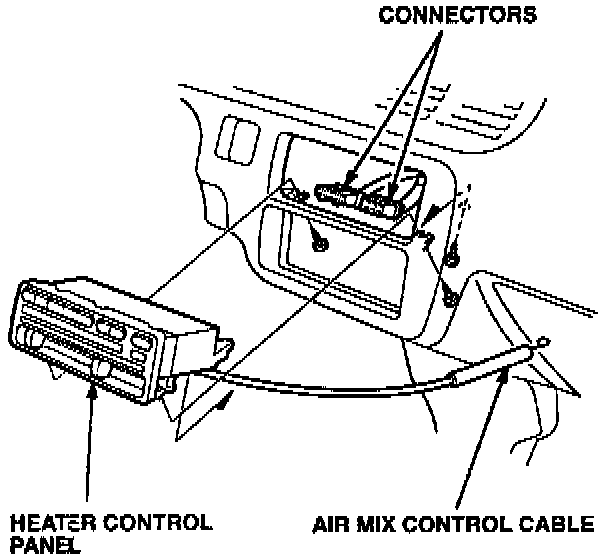 CONNECTORS

HEATER CONTROL PANEL

AIR MIX CONTROL CABLE