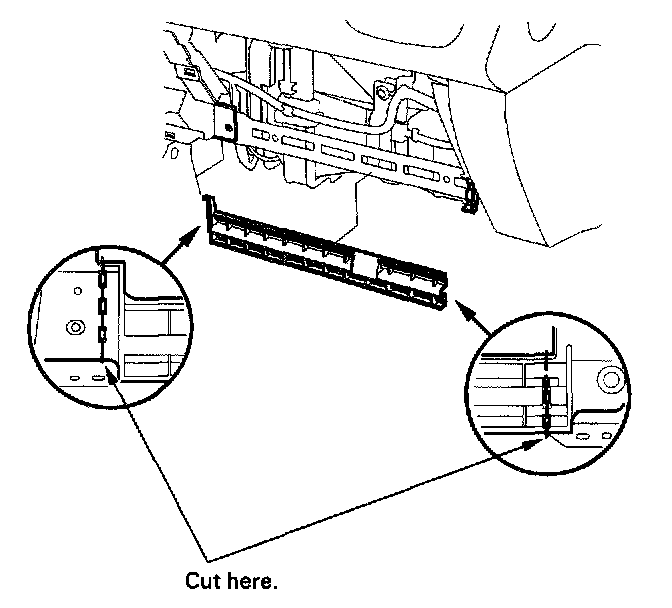 Cut here.