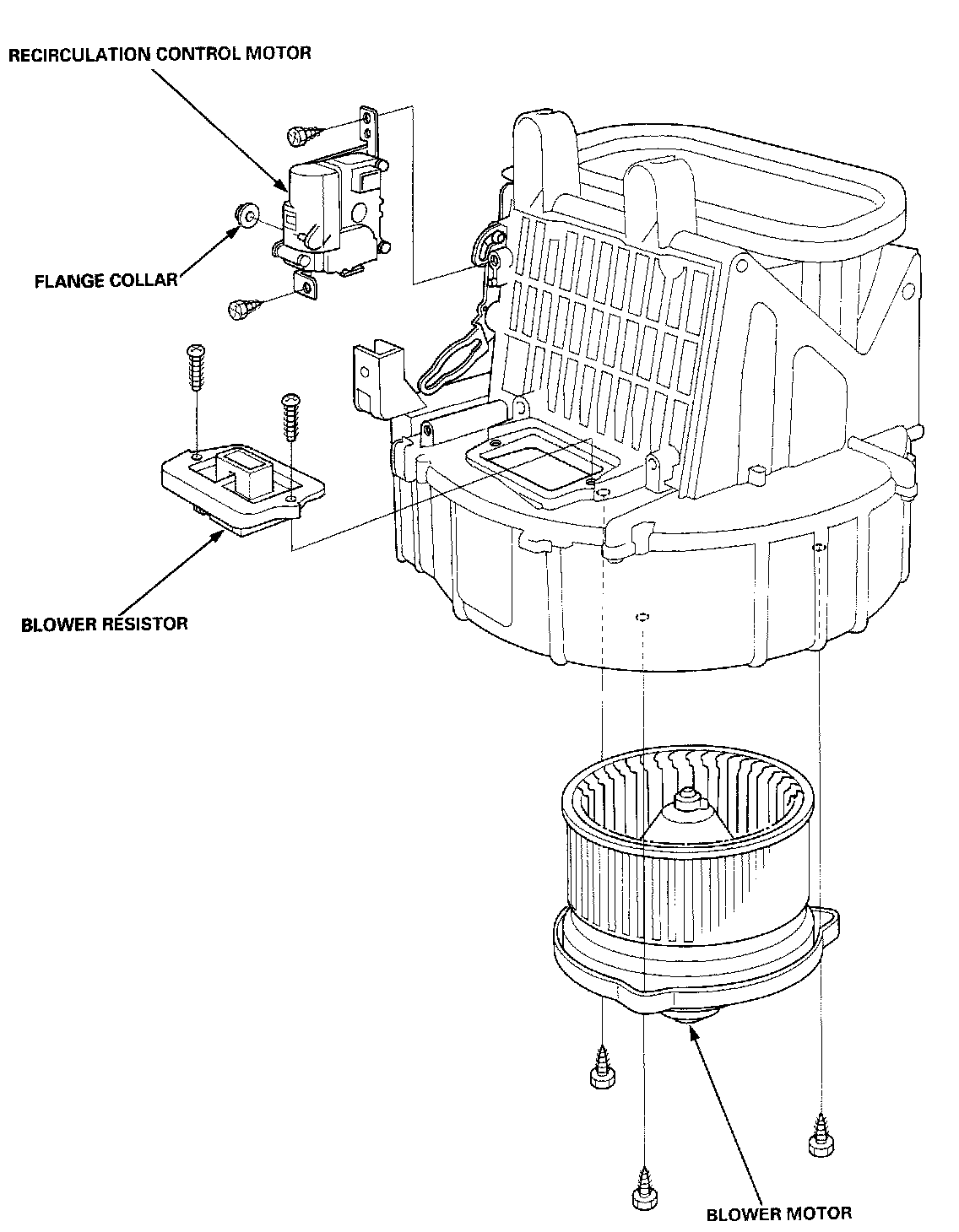 RECIRCULATION CONTROL MOTOR

FLANGE COLLAR

BLOWER RESISTOR

BLOWER MOTOR