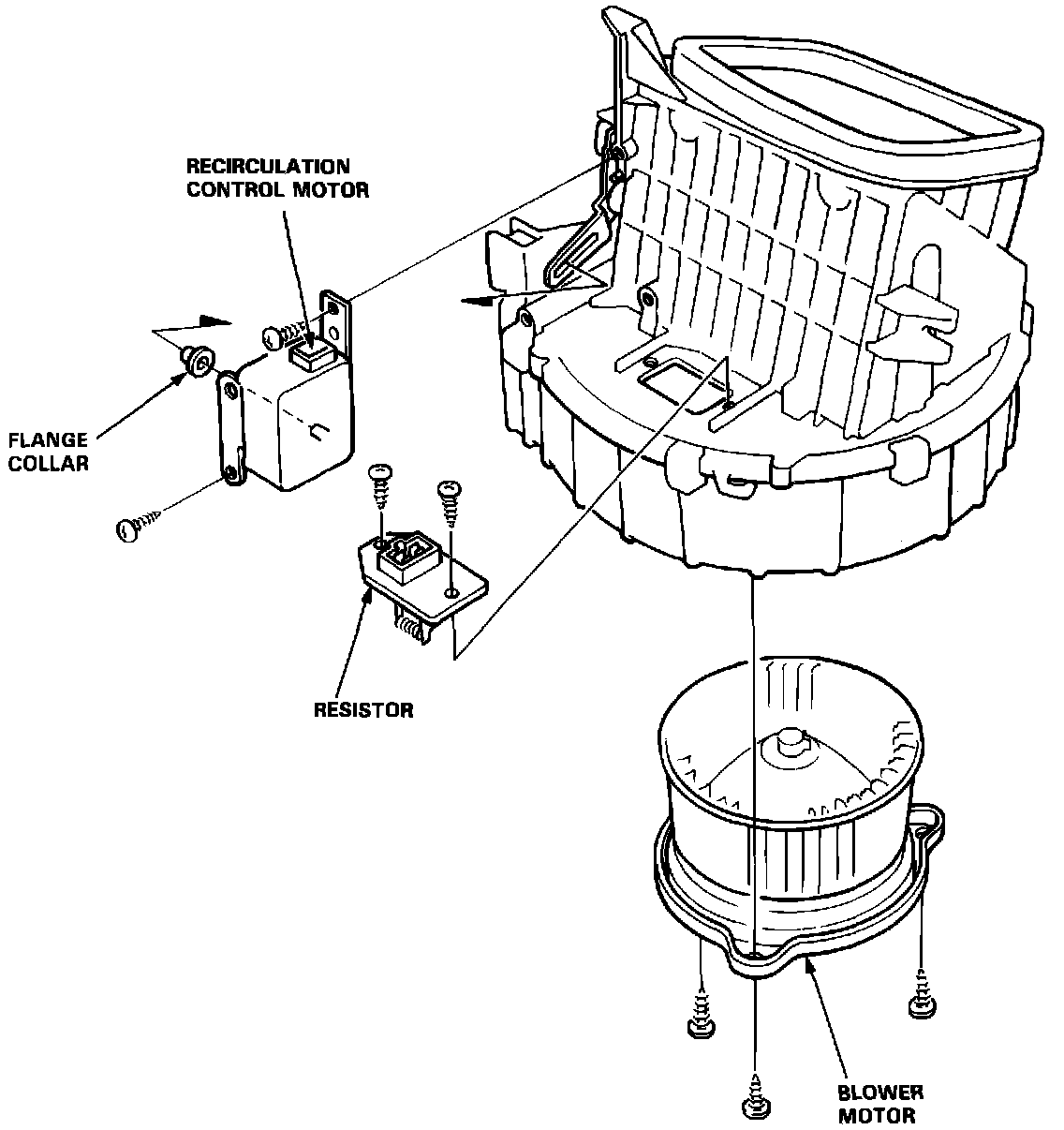 RECIRCULATION CONTROL MOTOR

FLANGE COLLAR

RESISTOR

BLOWER MOTOR