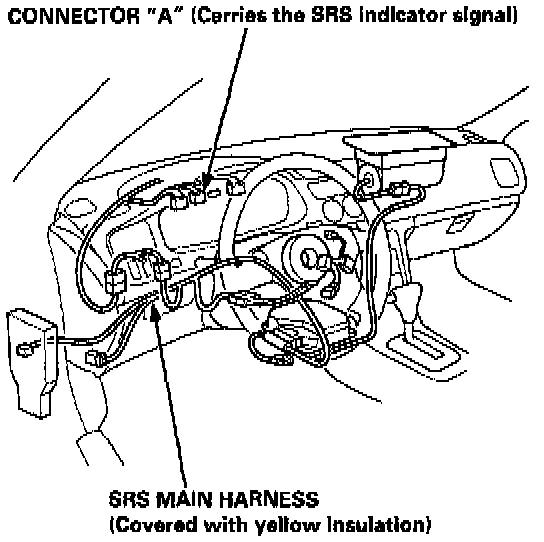 CONNECTOR "A" (Carries the SRS indicator signal)

SRS MAIN HARNESS
(Covered with yellow insulation)