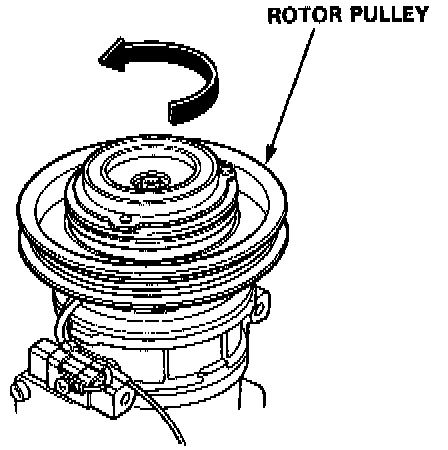 ROTOR PULLEY