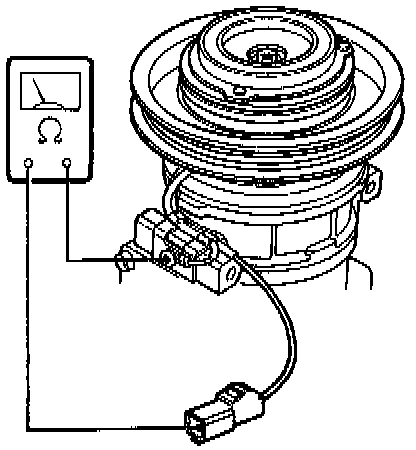 Ω