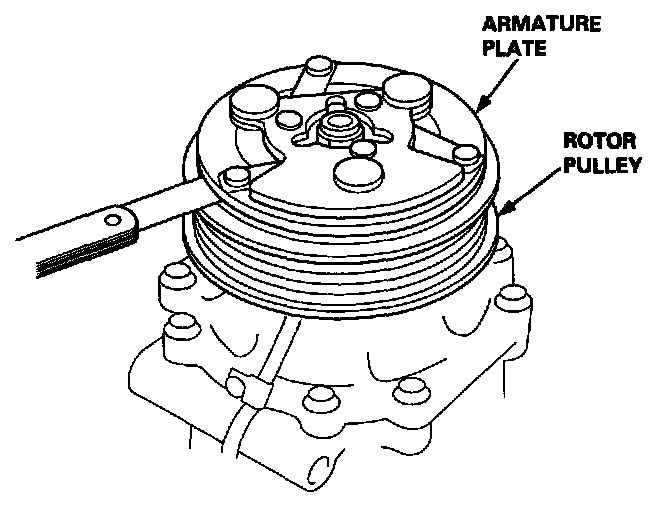 ARMATURE PLATE

ROTOR PULLEY