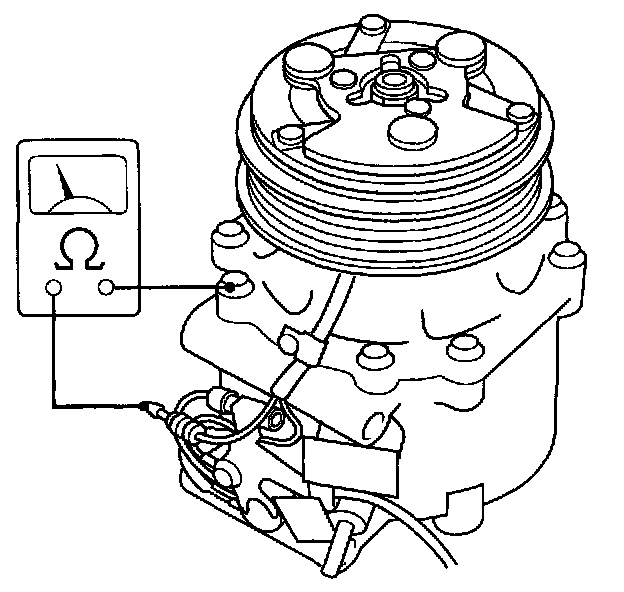 Ω