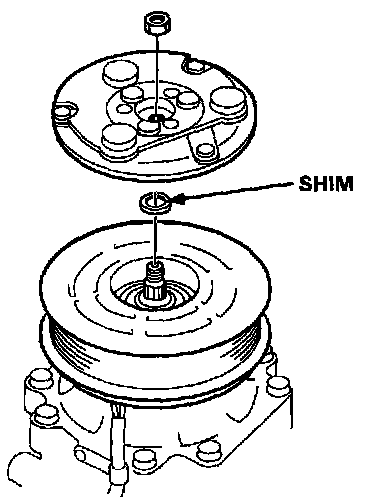 SHIM