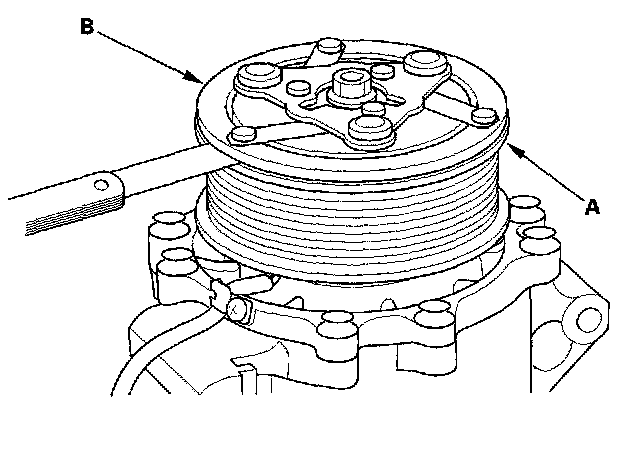 B

A