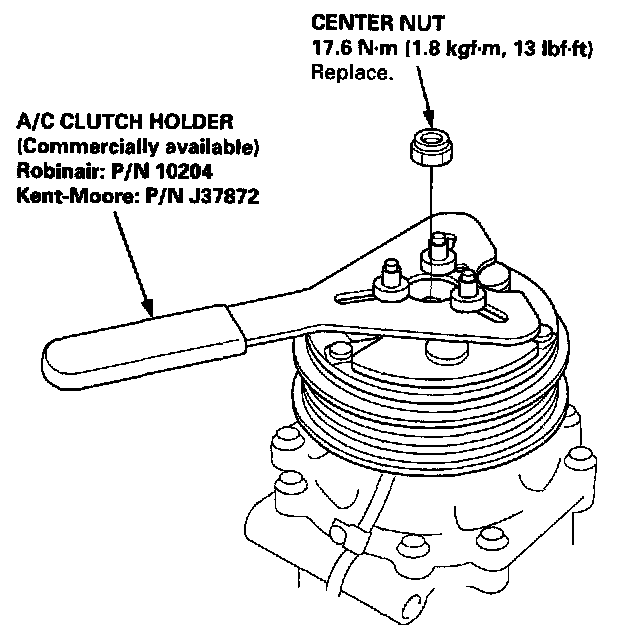 CENTER NUT
17.6 N·m (1.8 kgf·m, 13 lbf·ft)
Replace.

A/C CLUTCH HOLDER
(Commercially available)
Robinair: P/N 10204
Kent-Moore: P/N J37872