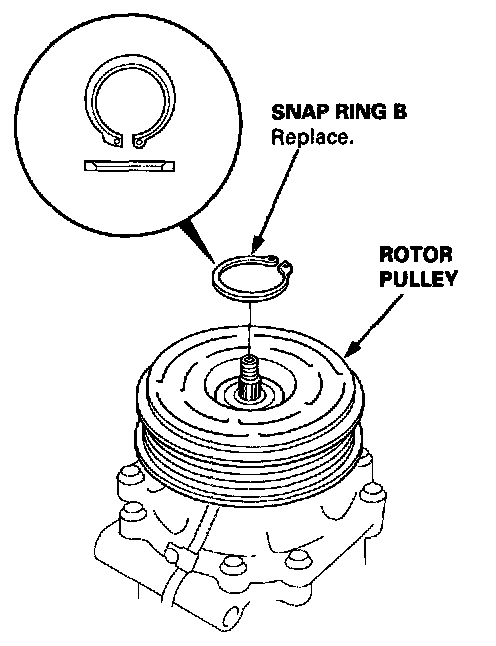 SNAP RING B
Replace.

ROTOR
PULLEY