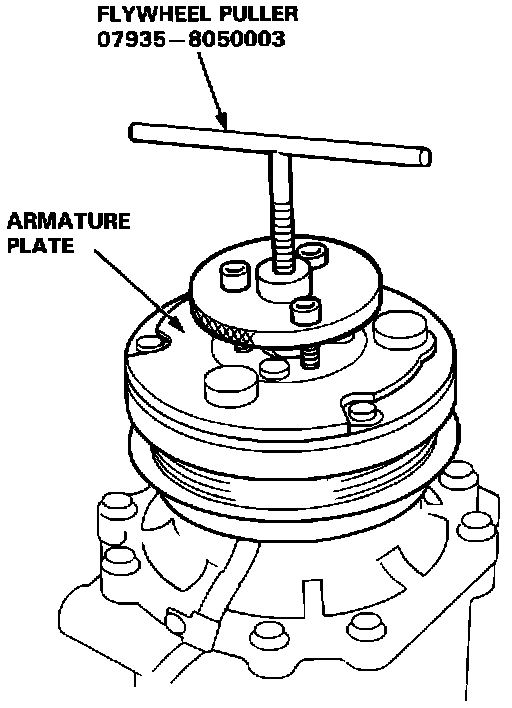 FLYWHEEL PULLER
07935–8050003

ARMATURE
PLATE