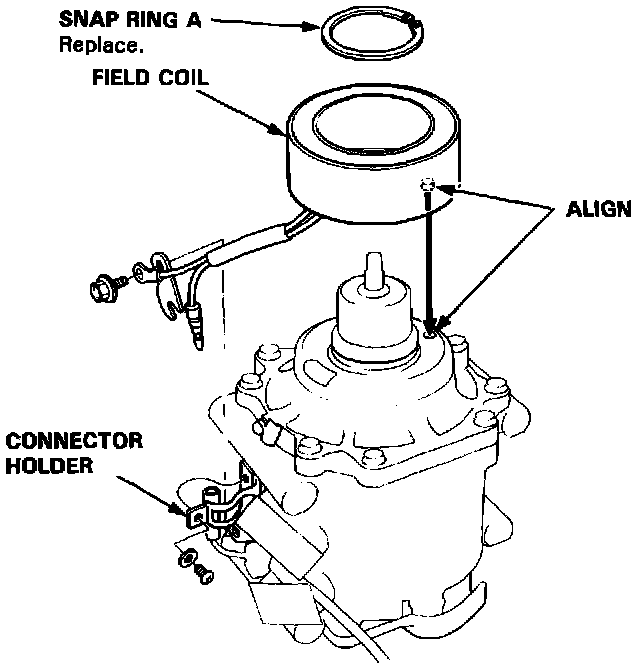 SNAP RING A
Replace.

FIELD COIL

ALIGN

CONNECTOR
HOLDER