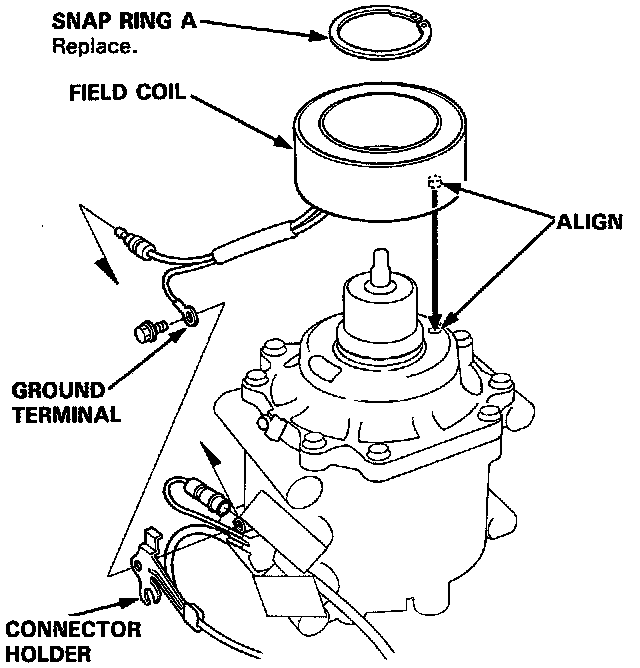 SNAP RING A
Replace.

FIELD COIL

ALIGN

GROUND TERMINAL

CONNECTOR HOLDER