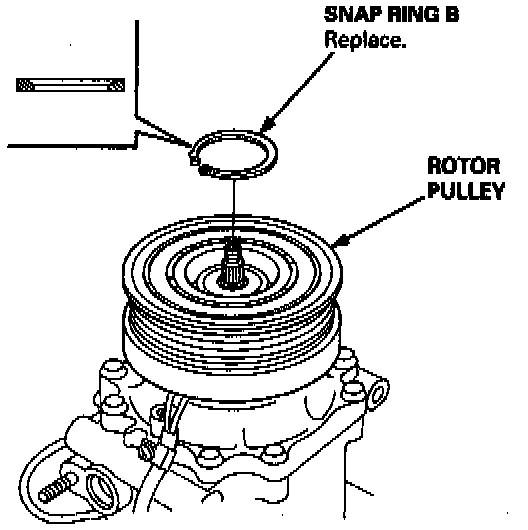 SNAP RING B
Replace.

ROTOR
PULLEY