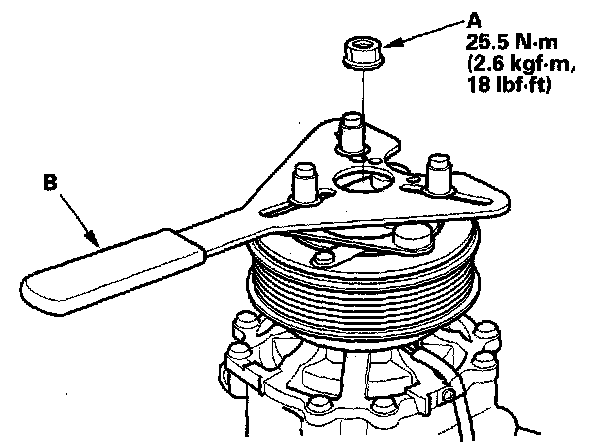 A
25.5 N·m
(2.6 kgf·m,
18 lbf·ft)

B