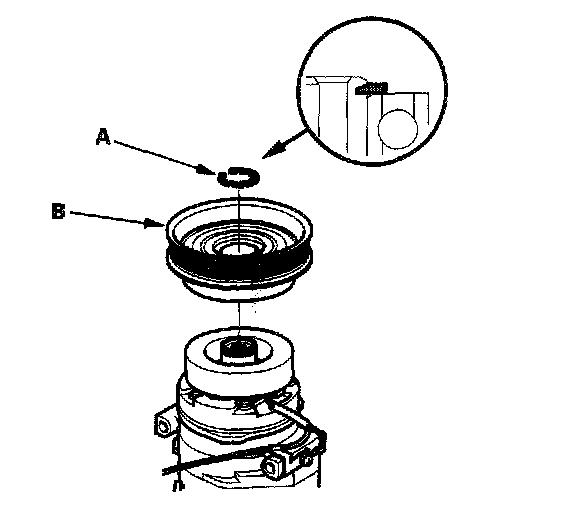 A
B