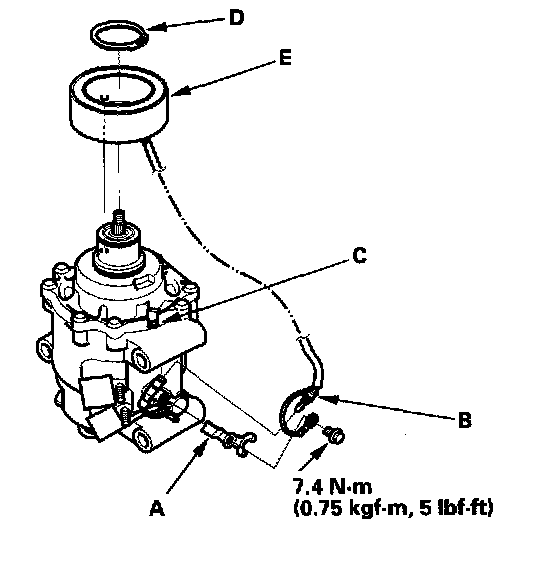 D

E

C

B

A

7.4 N·m
(0.75 kgf·m, 5 lbf·ft)