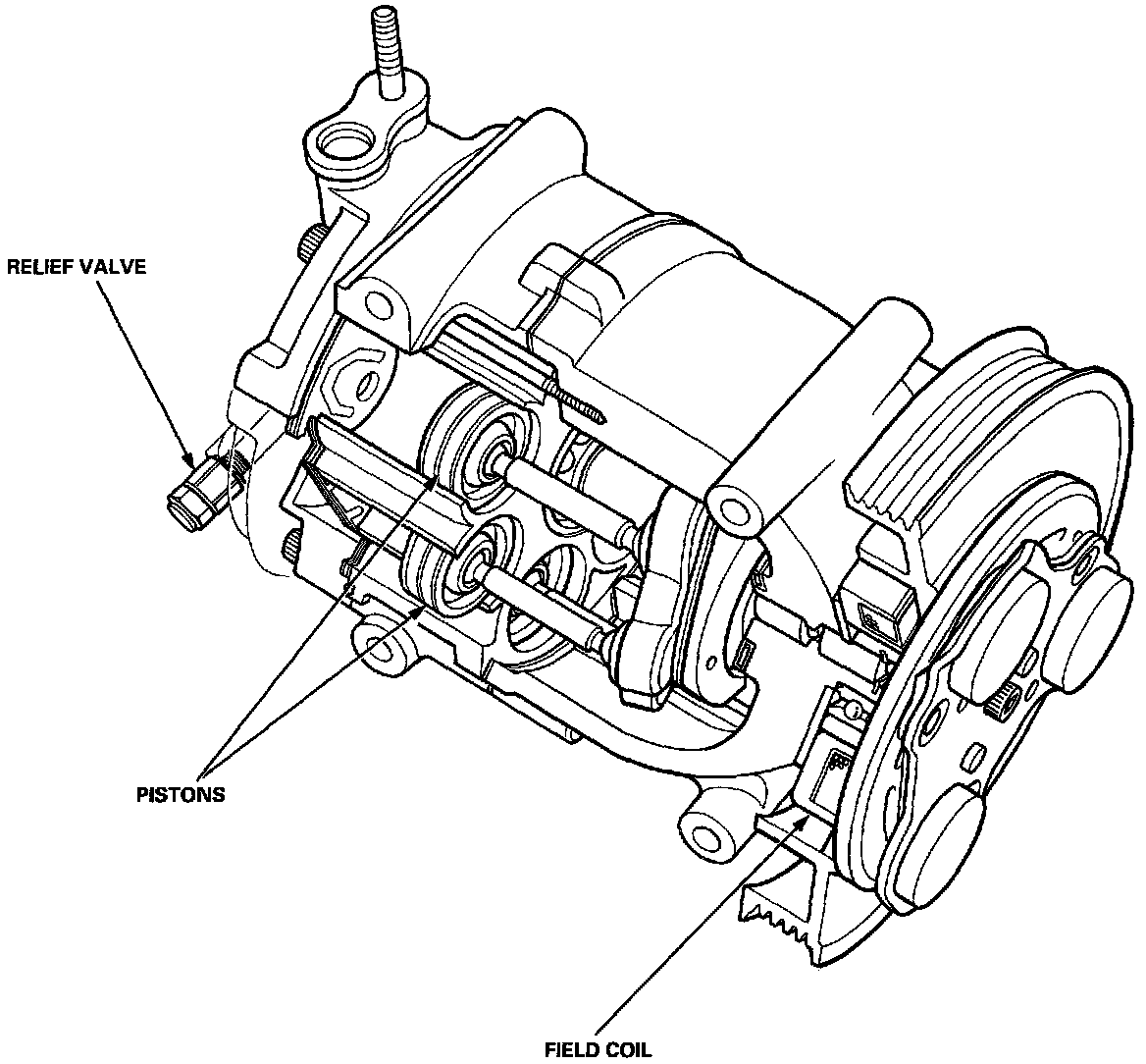 RELIEF VALVE

PISTONS

FIELD COIL