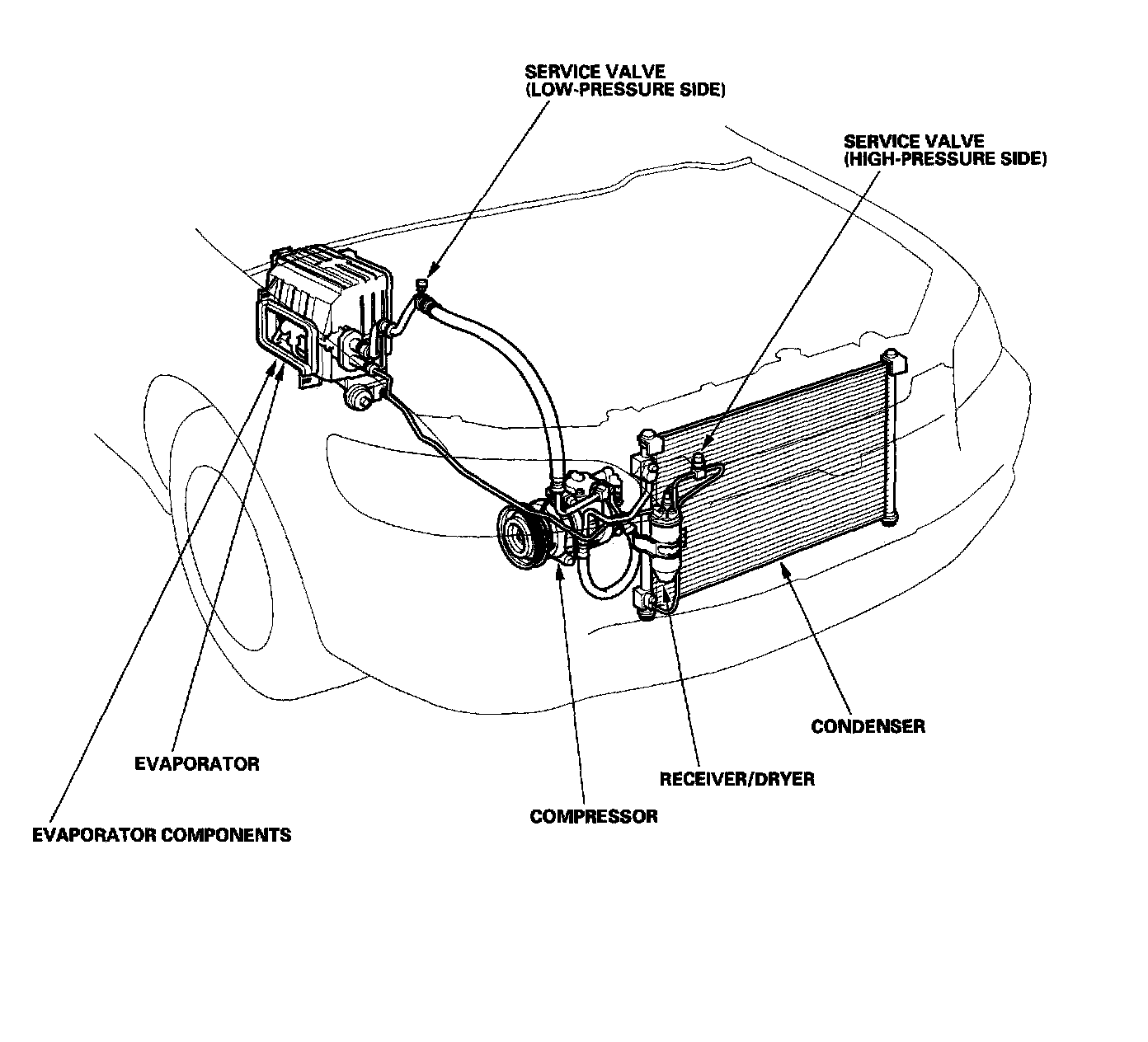 SERVICE VALVE
(LOW-PRESSURE SIDE)

SERVICE VALVE
(HIGH-PRESSURE SIDE)

CONDENSER

EVAPORATOR

RECEIVER/DRYER

COMPRESSOR

EVAPORATOR COMPONENTS