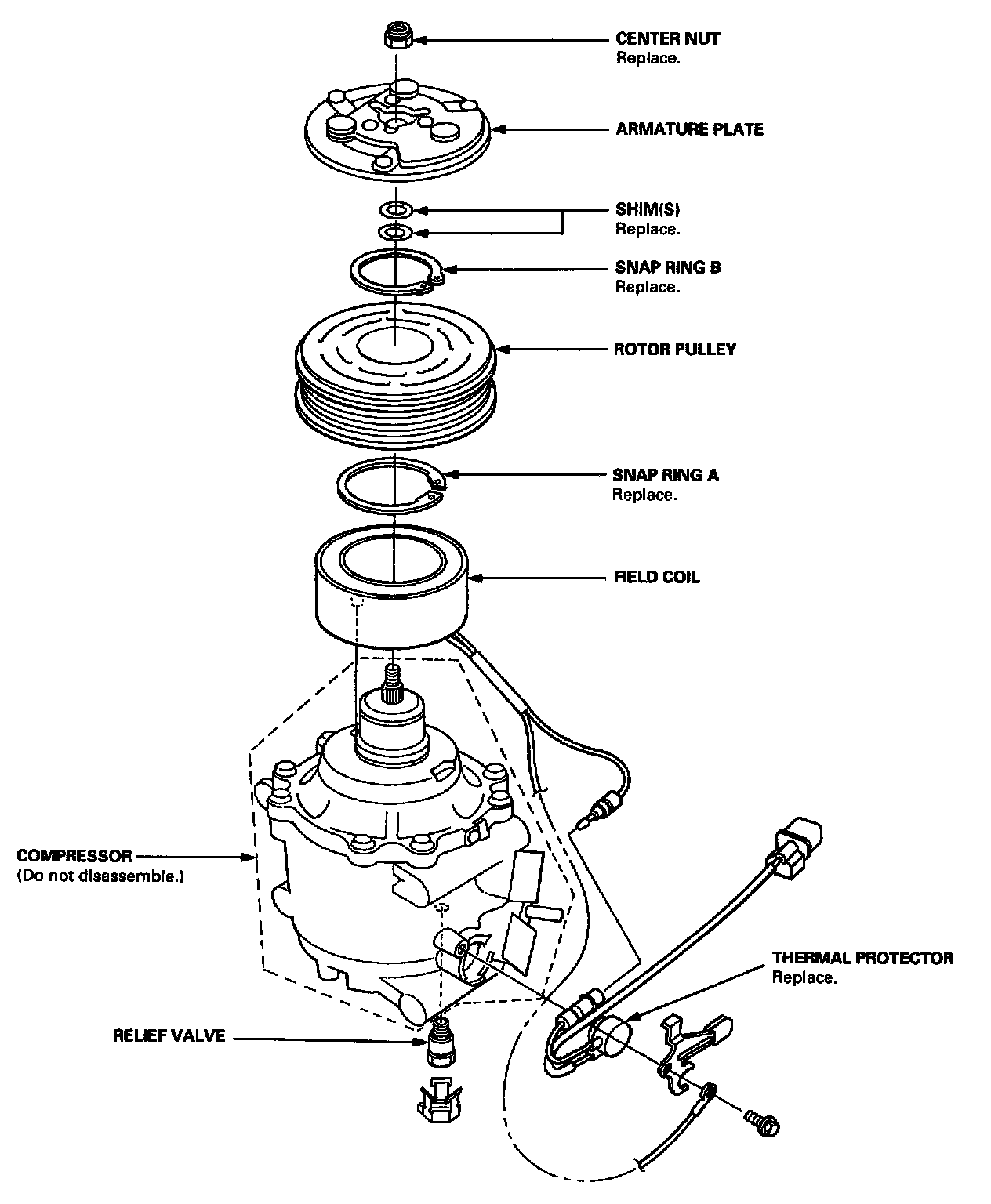 CENTER NUT
Replace.

ARMATURE PLATE

SHIM(S)
Replace.

SNAP RING B
Replace.

ROTOR PULLEY

SNAP RING A
Replace.

FIELD COIL

COMPRESSOR
(Do not disassemble.)

THERMAL PROTECTOR
Replace.

RELIEF VALVE