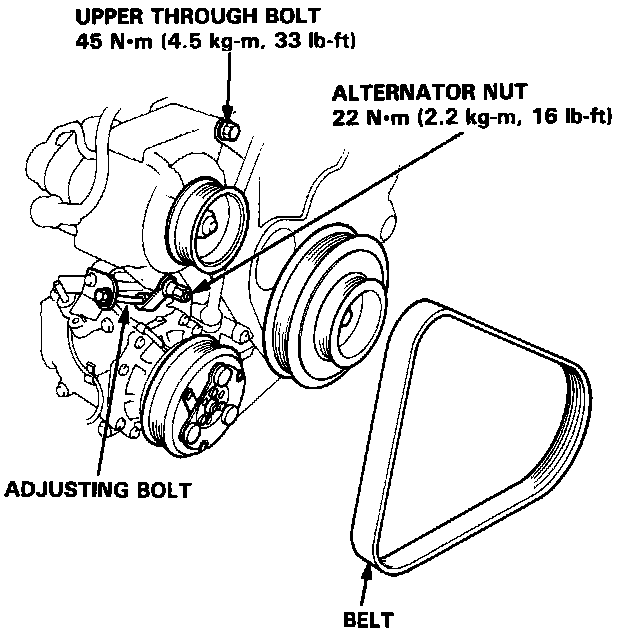 UPPER THROUGH BOLT
45 N·m (4.5 kg-m, 33 lb-ft)

ALTERNATOR NUT
22 N·m (2.2 kg-m, 16 lb-ft)

ADJUSTING BOLT

BELT