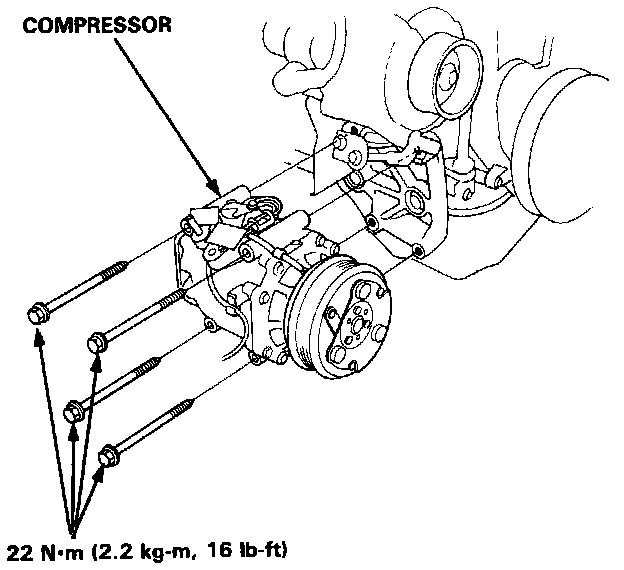 COMPRESSOR

22 N·m (2.2 kg-m, 16 lb-ft)