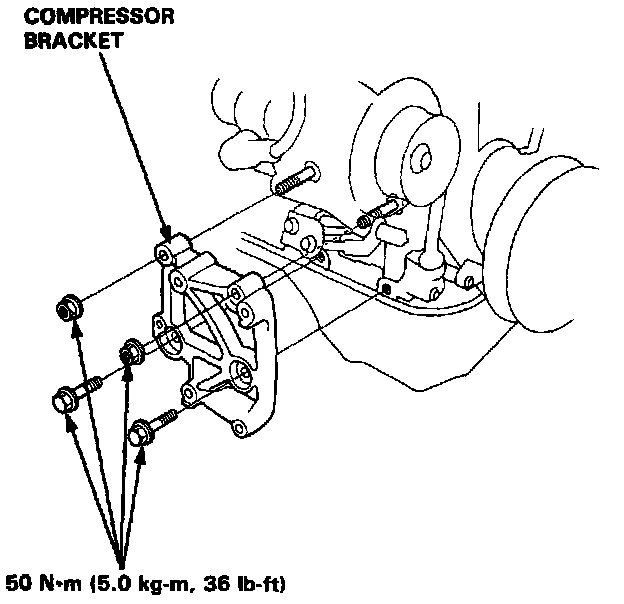 COMPRESSOR BRACKET

50 N·m (5.0 kg-m, 36 lb-ft)