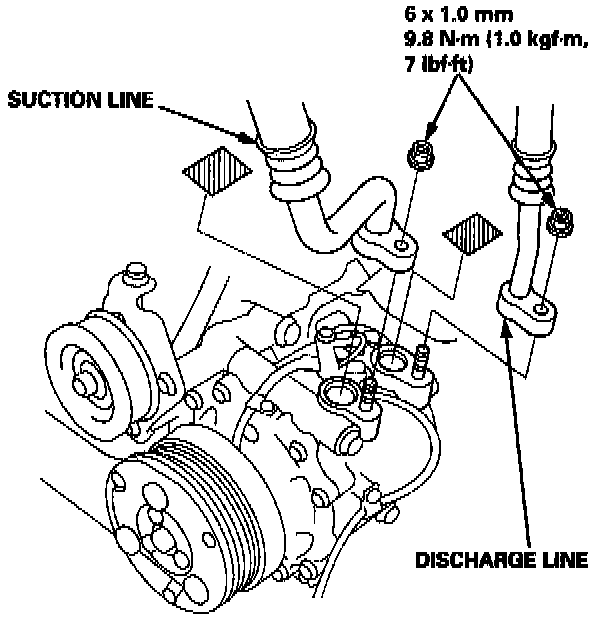 6 x 1.0 mm
9.8 N·m (1.0 kgf·m, 7 lbf·ft)

SUCTION LINE

DISCHARGE LINE