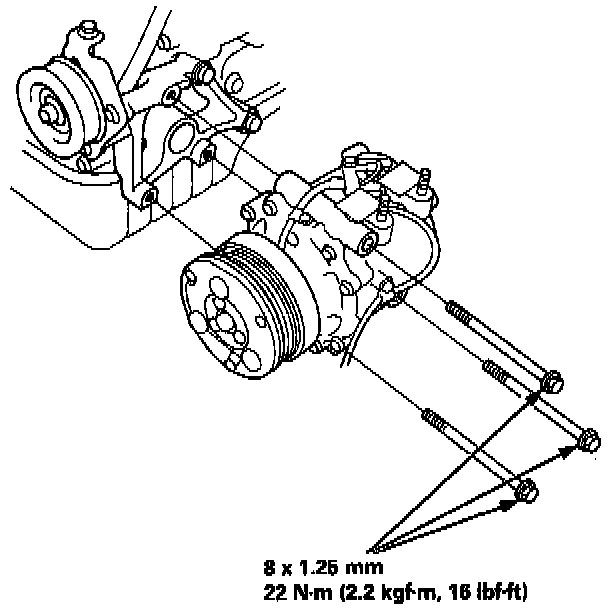 8 x 1.25 mm
22 N·m (2.2 kgf·m, 16 lbf·ft)