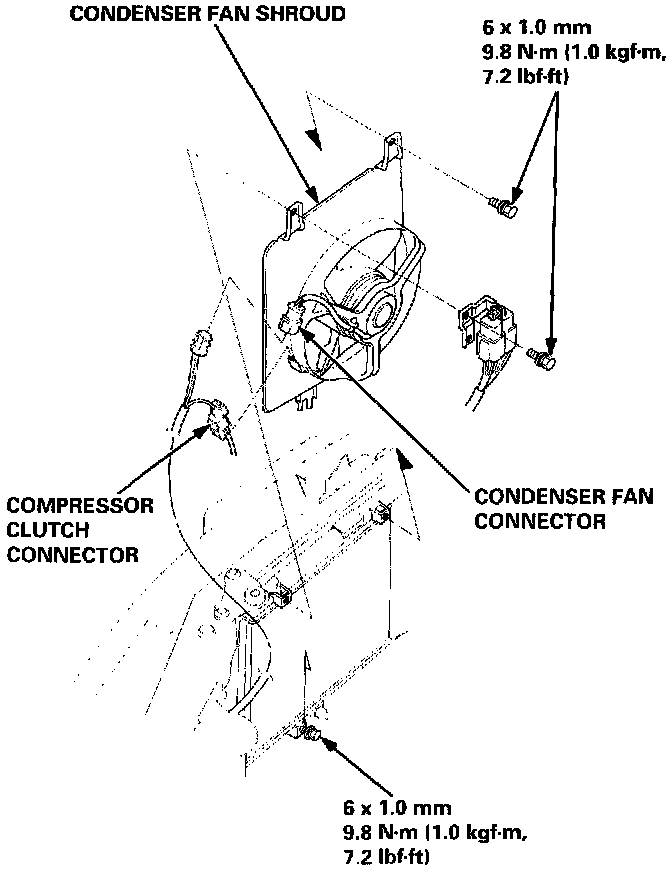 CONDENSER FAN SHROUD

6 x 1.0 mm
9.8 N·m (1.0 kgf·m,
7.2 lbf·ft)

COMPRESSOR
CLUTCH
CONNECTOR

CONDENSER FAN
CONNECTOR

6 x 1.0 mm
9.8 N·m (1.0 kgf·m,
7.2 lbf·ft)