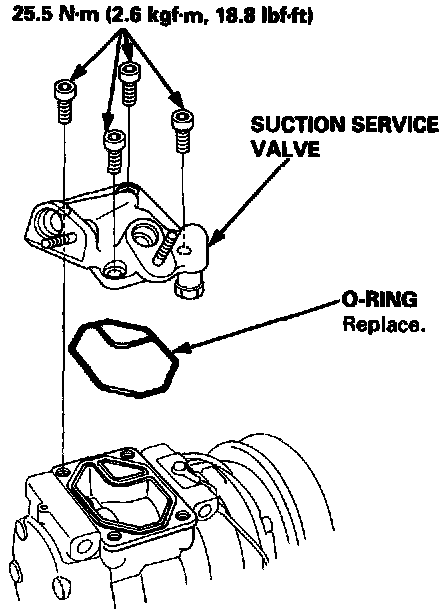 25.5 N·m (2.6 kgf·m, 18.8 lbf·ft)

SUCTION SERVICE VALVE

O-RING
Replace.