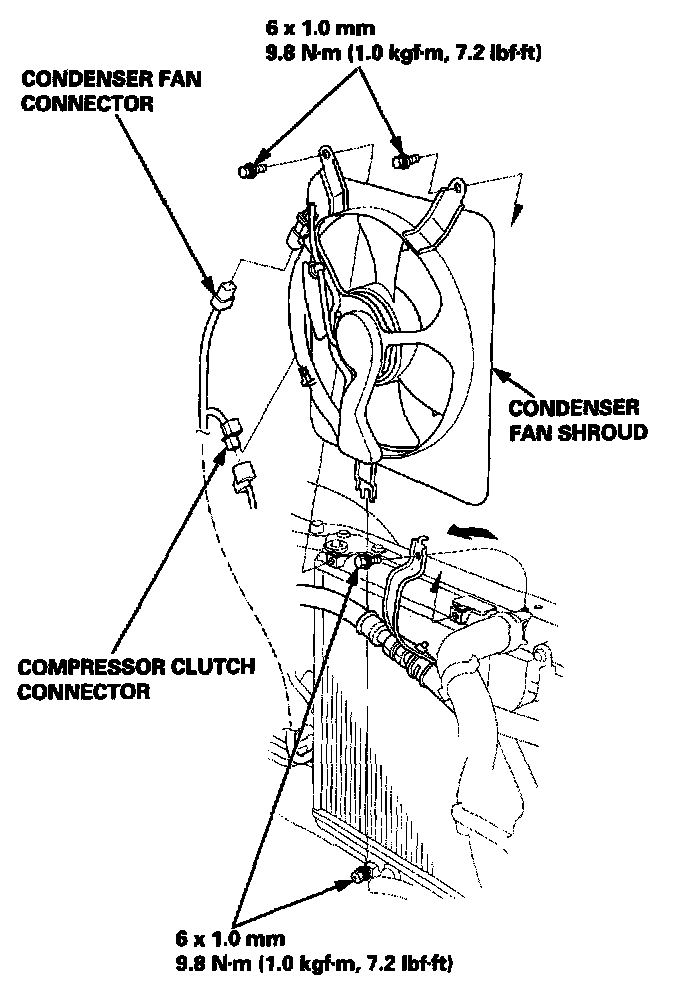 6 x 1.0 mm
9.8 N·m (1.0 kgf·m, 7.2 lbf·ft)

CONDENSER FAN CONNECTOR

CONDENSER FAN SHROUD

COMPRESSOR CLUTCH CONNECTOR

6 x 1.0 mm
9.8 N·m (1.0 kgf·m, 7.2 lbf·ft)