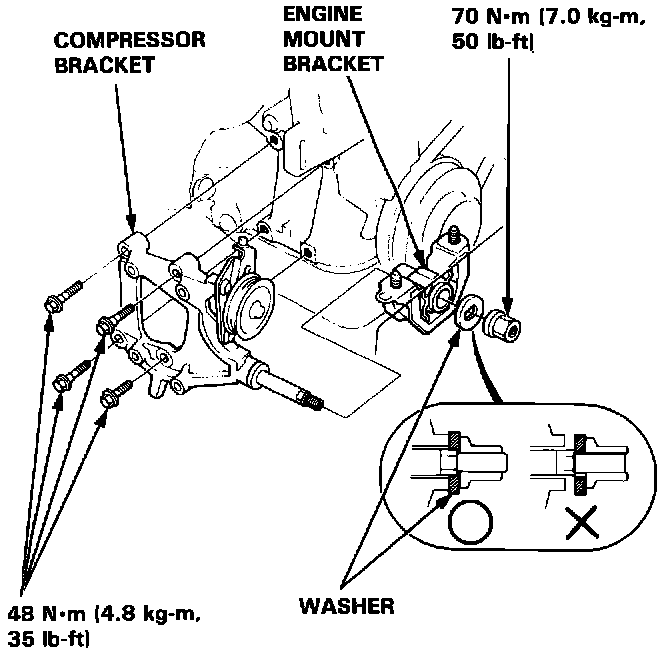 COMPRESSOR BRACKET

ENGINE MOUNT BRACKET

70 N·m (7.0 kg-m, 50 lb-ft)

48 N·m (4.8 kg-m, 35 lb-ft)

WASHER