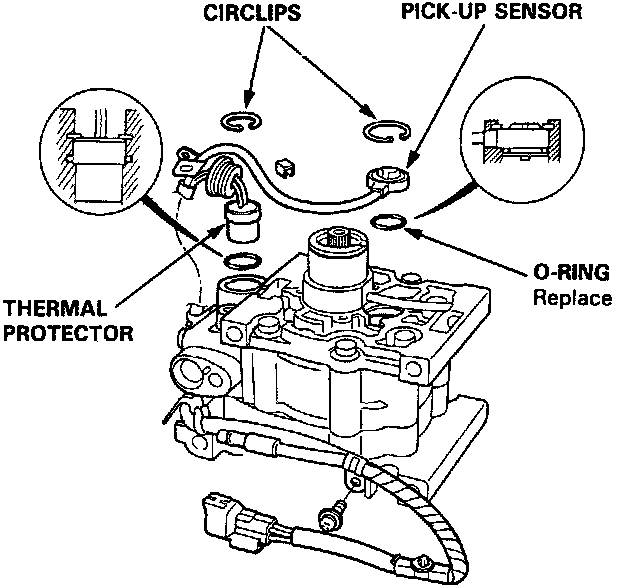 CIRCLIPS

PICK-UP SENSOR

O-RING
Replace

THERMAL
PROTECTOR