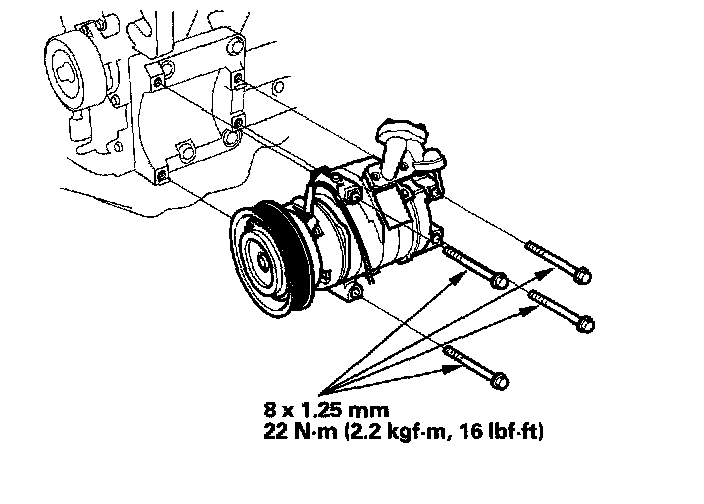 8 x 1.25 mm
22 N·m (2.2 kgf·m, 16 lbf·ft)