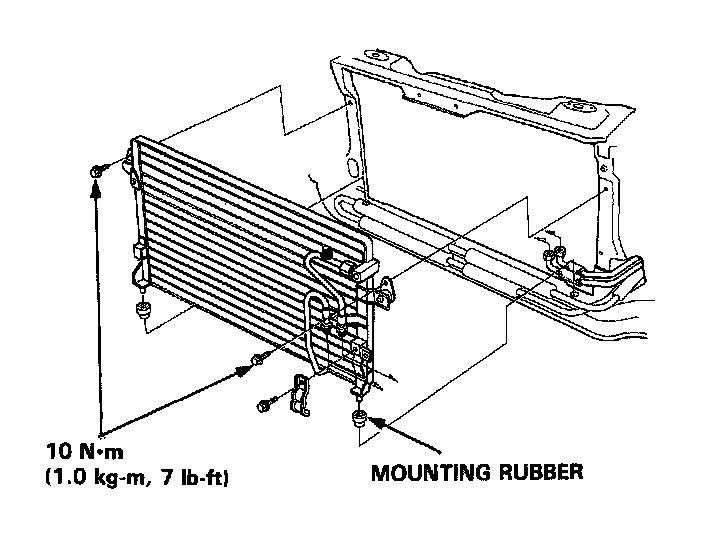 10 N·m
(1.0 kg-m, 7 lb-ft)

MOUNTING RUBBER